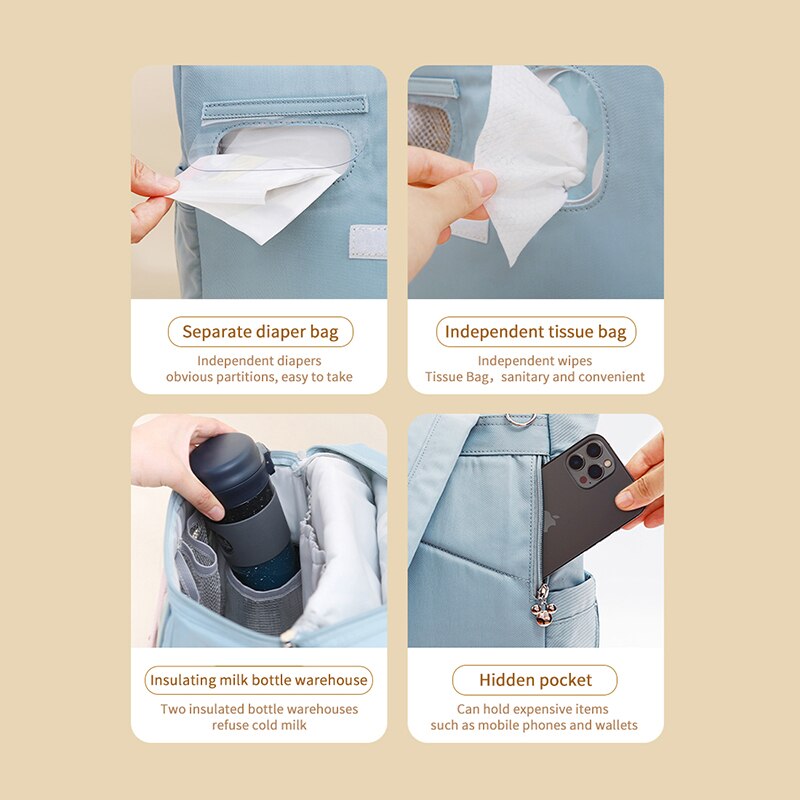 Separate diaper bag

Independent diapers
obvious partitions, easy to take

Independent tissue bag

Independent wipes
Tissue Bag，sanitary and convenient

Insulating milk bottle warehouse

Two insulated bottle warehouses
refuse cold milk

Hidden pocket

Can hold expensive items
such as mobile phones and wallets